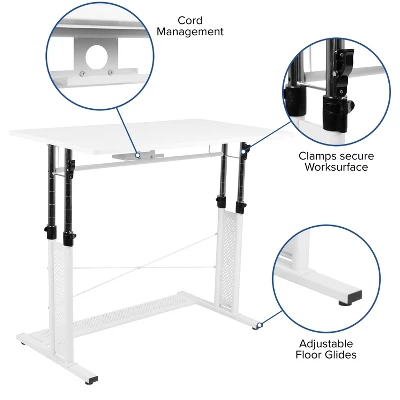 Cord Management

Clamps secure Worksurface

Adjustable Floor Glides